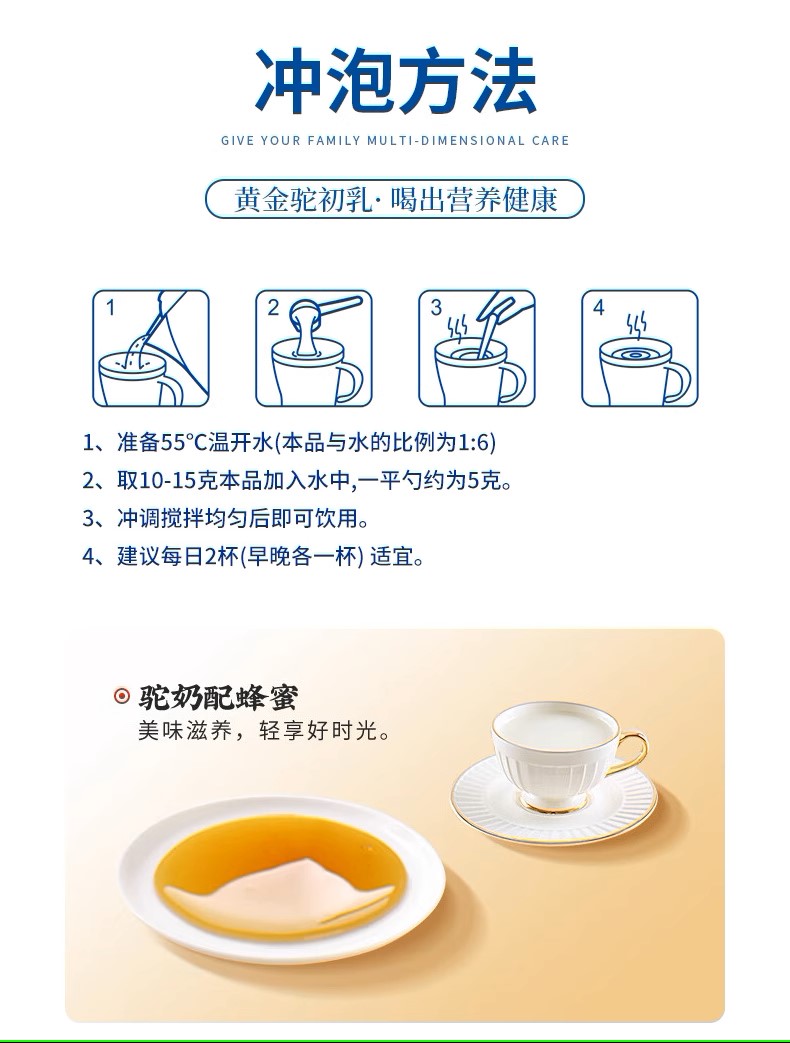 冲泡方法

GIVE YOUR FAMILY MULTI-DIMENSIONAL CARE

黄金驼初乳· 喝出营养健康

1

2

3

4

1、准备55°C温开水(本品与水的比例为1:6)
2、取10-15克本品加入水中,一平勺约为5克。
3、冲调搅拌均匀后即可饮用。
4、建议每日2杯(早晚各一杯) 适宜。

驼奶配蜂蜜
美味滋养，轻享好时光。